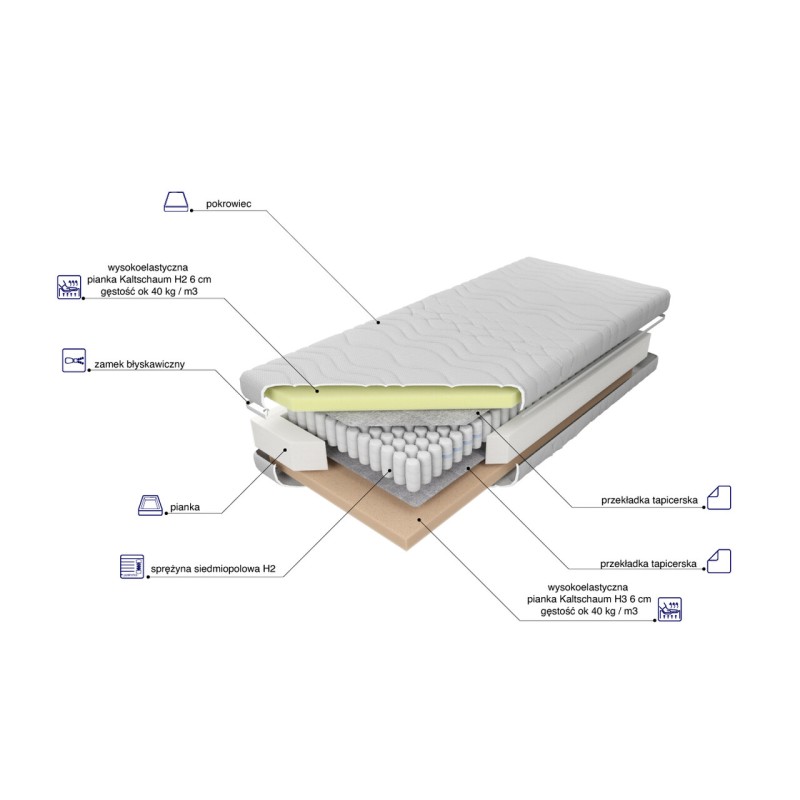 pokrowiec

wysokoelastyczna
pianka Kaltschaum H2 6 cm
gęstość ok 40 kg / m3

zamek błyskawiczny

pianka

sprężyna siedmiopolowa H2

przekładka tapicerska

przekładka tapicerska

wysokoelastyczna
pianka Kaltschaum H3 6 cm
gęstość ok 40 kg / m3